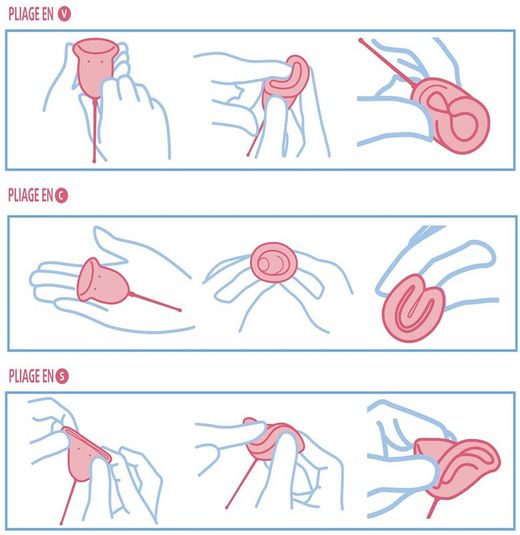 PLIAGE EN V

PLIAGE EN C

PLIAGE EN S